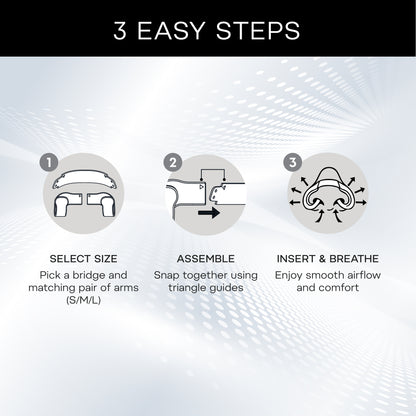 3 EASY STEPS

1

SELECT SIZE
Pick a bridge and matching pair of arms (S/M/L)

2

ASSEMBLE
Snap together using triangle guides

3

INSERT & BREATHE
Enjoy smooth airflow and comfort